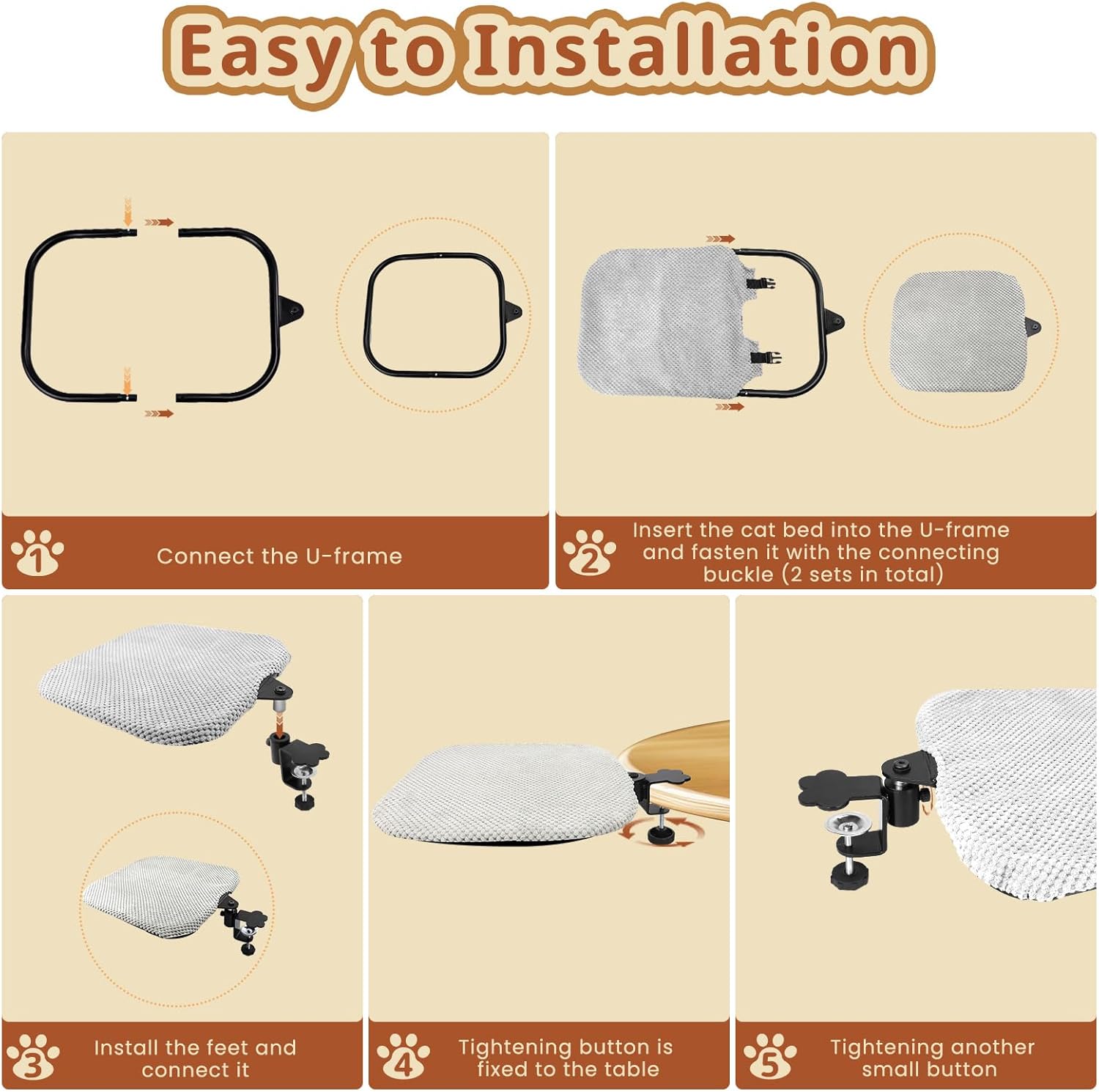 Easy to Installation

1 Connect the U-frame

2 Insert the cat bed into the U-frame and fasten it with the connecting buckle (2 sets in total)

3 Install the feet and connect it

4 Tightening button is fixed to the table

5 Tightening another small button