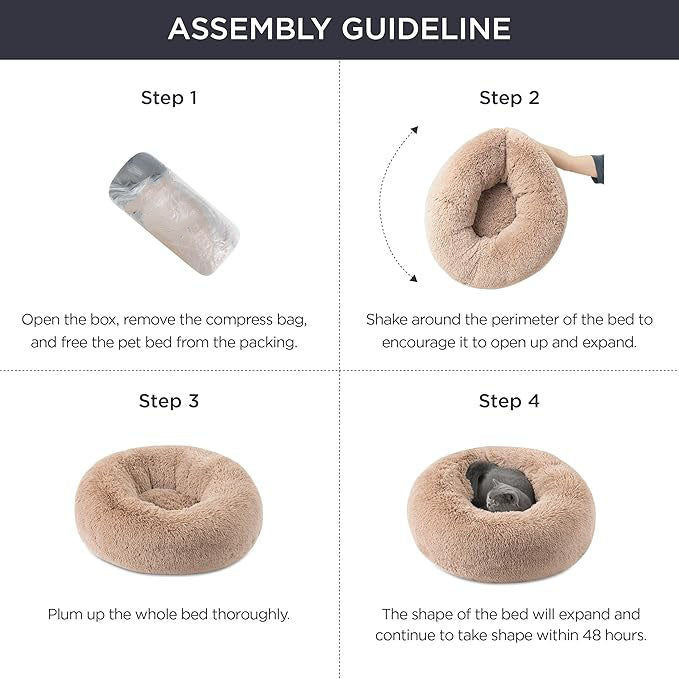 ASSEMBLY GUIDELINE

Step 1

Open the box, remove the compress bag, and free the pet bed from the packing.

Step 2

Shake around the perimeter of the bed to encourage it to open up and expand.

Step 3

Plum up the whole bed thoroughly.

Step 4

The shape of the bed will expand and continue to take shape within 48 hours.